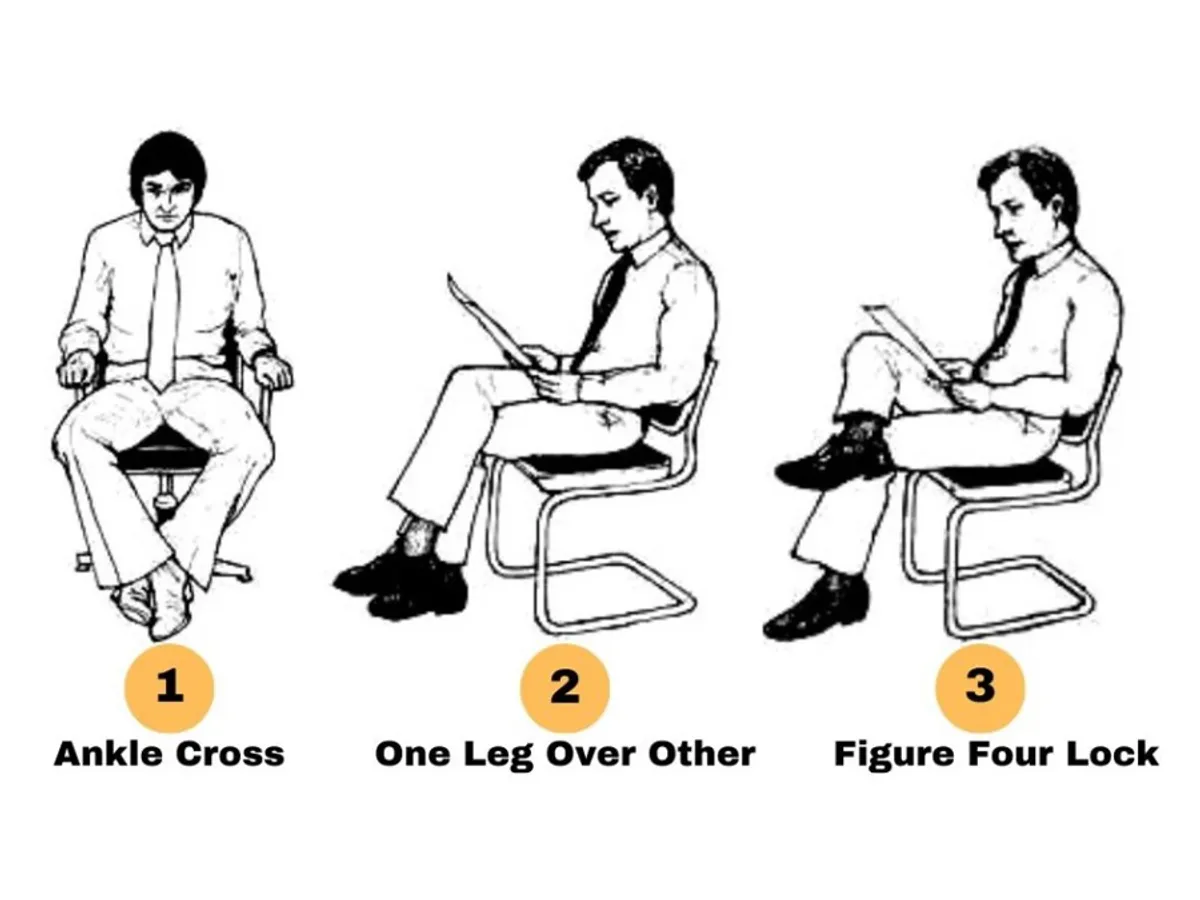 1
Ankle Cross

2
One Leg Over Other

3
Figure Four Lock