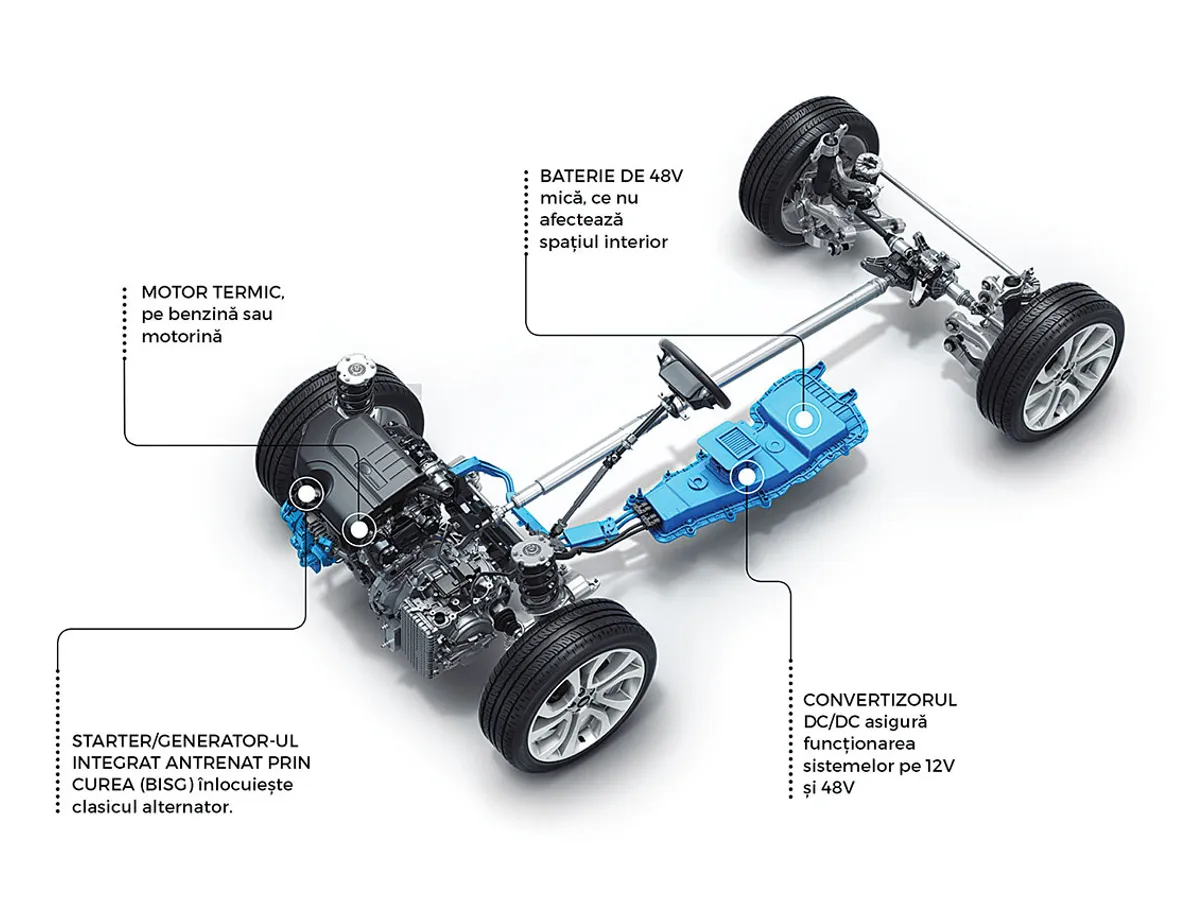 BATERIE DE 48V mică, ce nu afectează spațiul interior

MOTOR TERMIC, pe benzină sau motorină

STARTER/GENERATOR-UL INTEGRAT ANTRENAT PRIN CUREA (BISG) înlocuiește clasicul alternator.

CONVERTIZORUL DC/DC asigură funcționarea sistemelor pe 12V și 48V